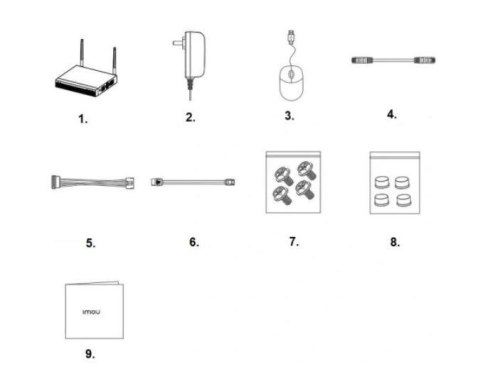 1.

2.

3.

4.

5.

6.

7.

8.

imou

9.